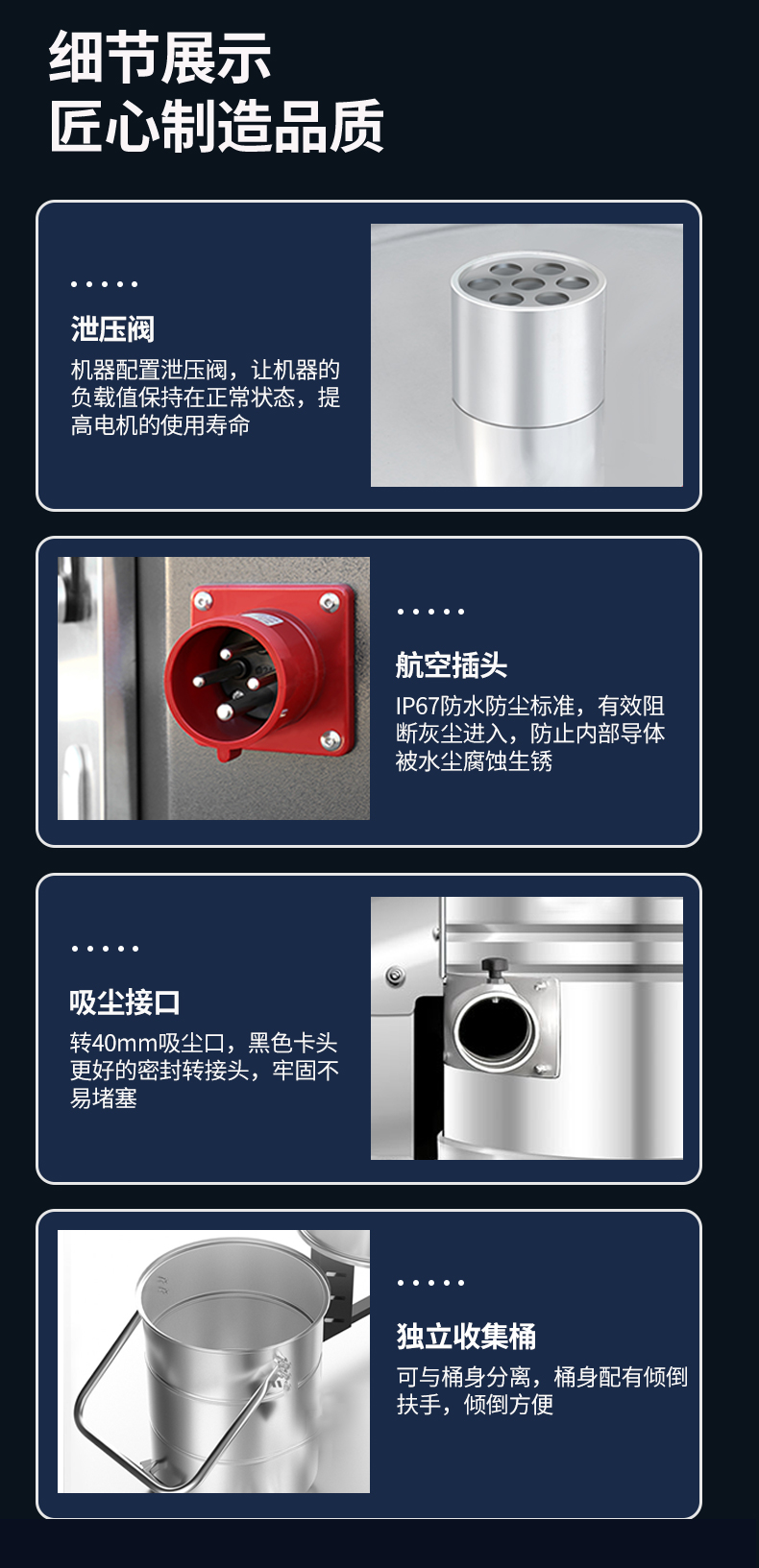 细节展示
匠心制造品质

泄压阀
机器配置泄压阀，让机器的负载值保持在正常状态，提高电机的使用寿命

航空插头
IP67防水防尘标准，有效阻断灰尘进入，防止内部导体被水尘腐蚀生锈

吸尘接口
转40mm吸尘口，黑色卡头更好的密封转接头，牢固不易堵塞

独立收集桶
可与桶身分离，桶身配有倾倒扶手，倾倒方便