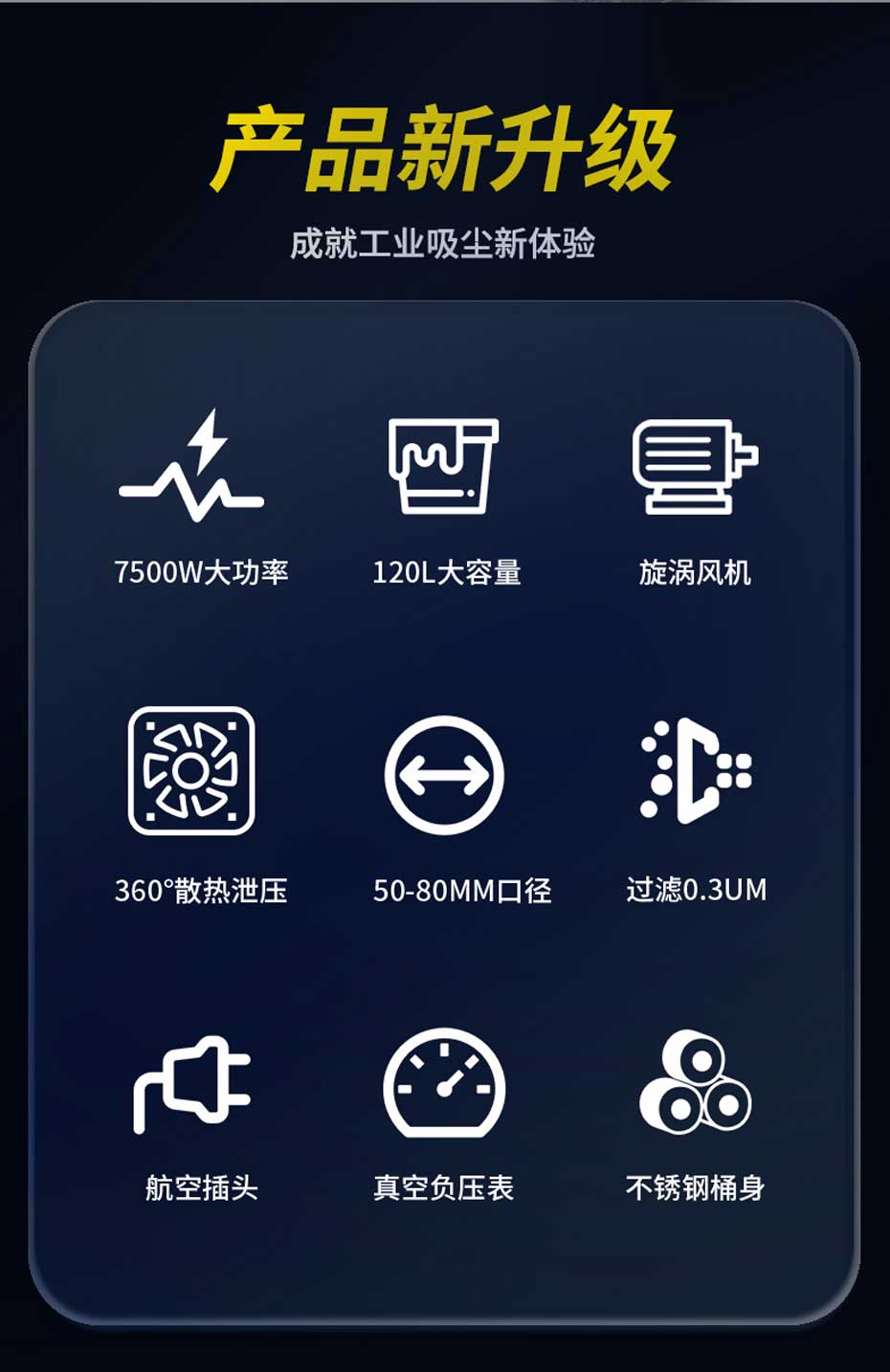 产品新升级

成就工业吸尘新体验

7500W大功率

120L大容量

旋涡风机

360°散热泄压

50-80MM口径

过滤0.3UM

航空插头

真空负压表

不锈钢桶身